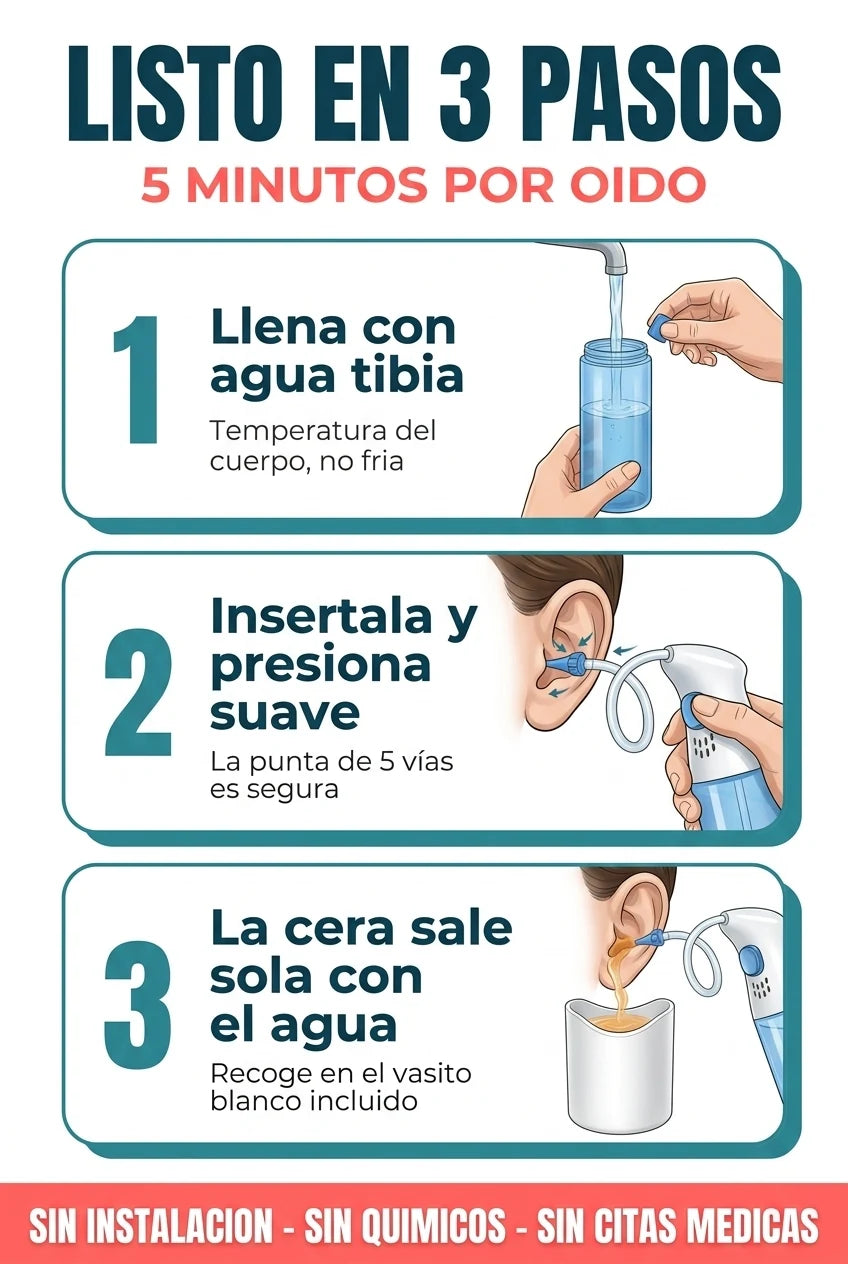 LISTO EN 3 PASOS
5 MINUTOS POR OIDO

1
Llena con agua tibia
Temperatura del cuerpo, no fria

2
Insertala y presiona suave
La punta de 5 vías es segura

3
La cera sale sola con el agua
Recoge en el vasito blanco incluido

SIN INSTALACION - SIN QUIMICOS - SIN CITAS MEDICAS