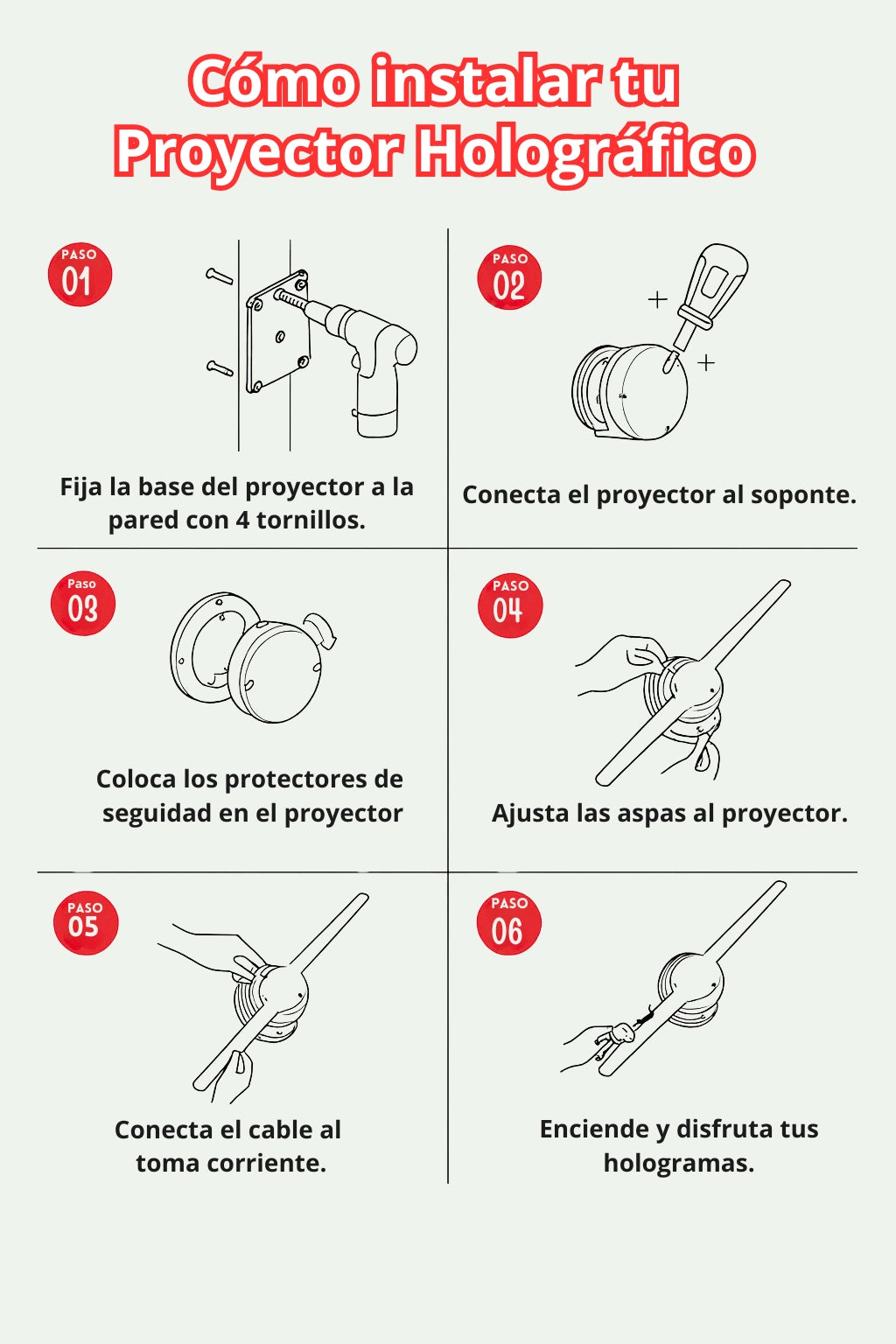 Cómo instalar tu Proyector Holográfico

PASO 01

Fija la base del proyector a la pared con 4 tornillos.

PASO 02

Conecta el proyector al soponte.

Paso 03

Coloca los protectores de seguidad en el proyector

PASO 04

Ajusta las aspas al proyector.

PASO 05

Conecta el cable al toma corriente.

PASO 06

Enciende y disfruta tus hologramas.